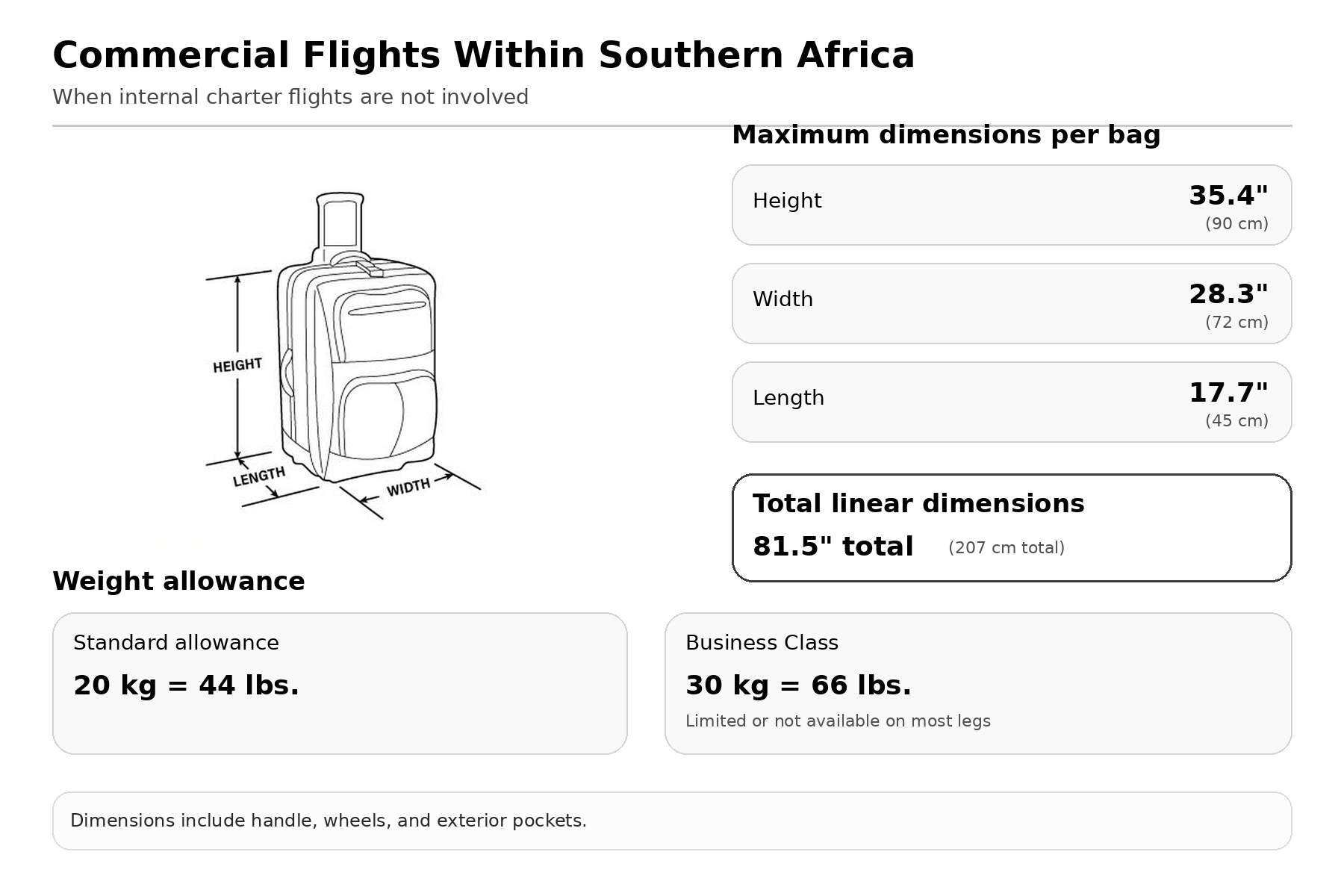 Commercial Flights Within Southern Africa

When internal charter flights are not involved

HEIGHT

LENGTH

WIDTH

Maximum dimensions per bag

Height 35.4" (90 cm)

Width 28.3" (72 cm)

Length 17.7" (45 cm)

Total linear dimensions

81.5" total (207 cm total)

Weight allowance

Standard allowance

20 kg = 44 lbs.

Business Class

30 kg = 66 lbs.

Limited or not available on most legs

Dimensions include handle, wheels, and exterior pockets.